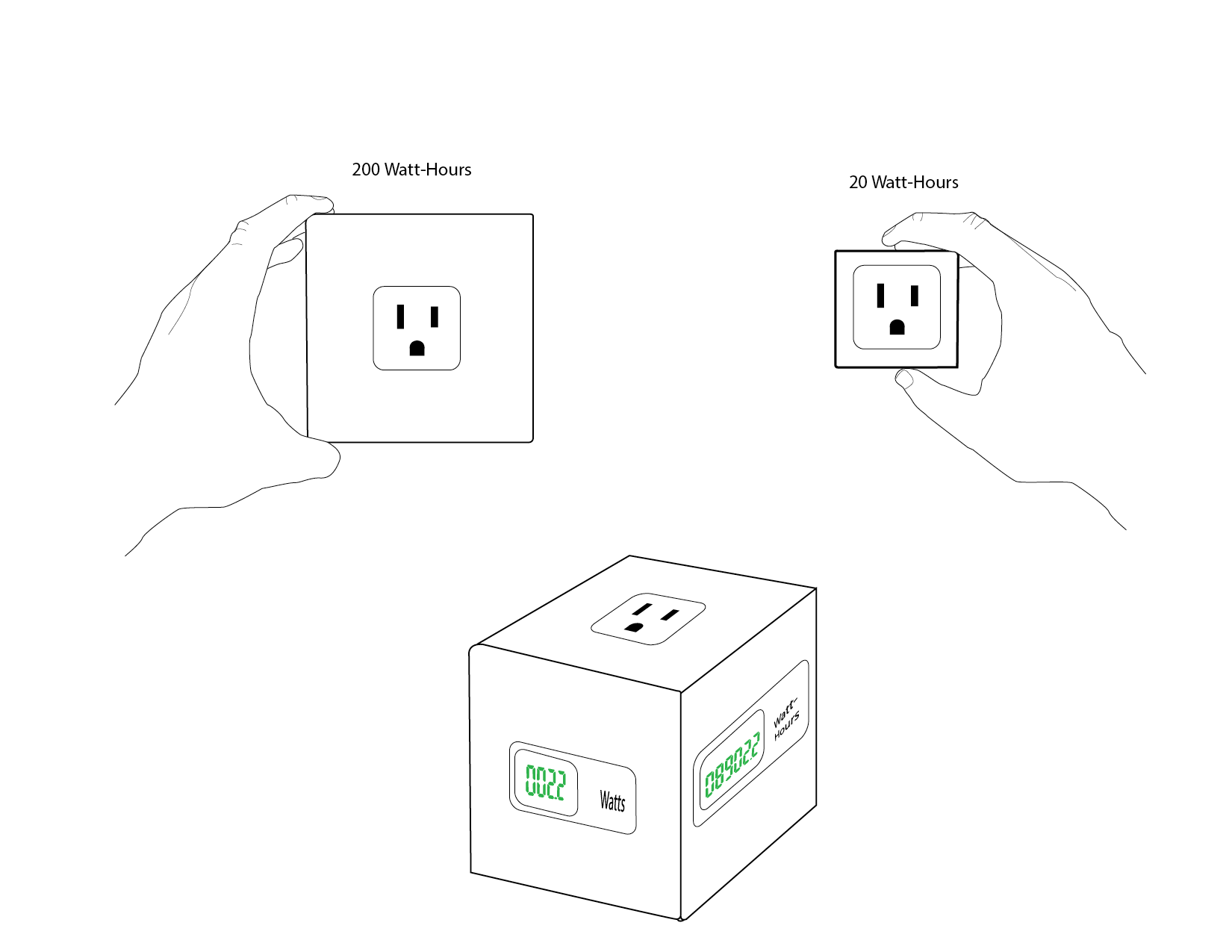 200 Watt-Hours

20 Watt-Hours

0022

Watts

089022

Watt-Hours