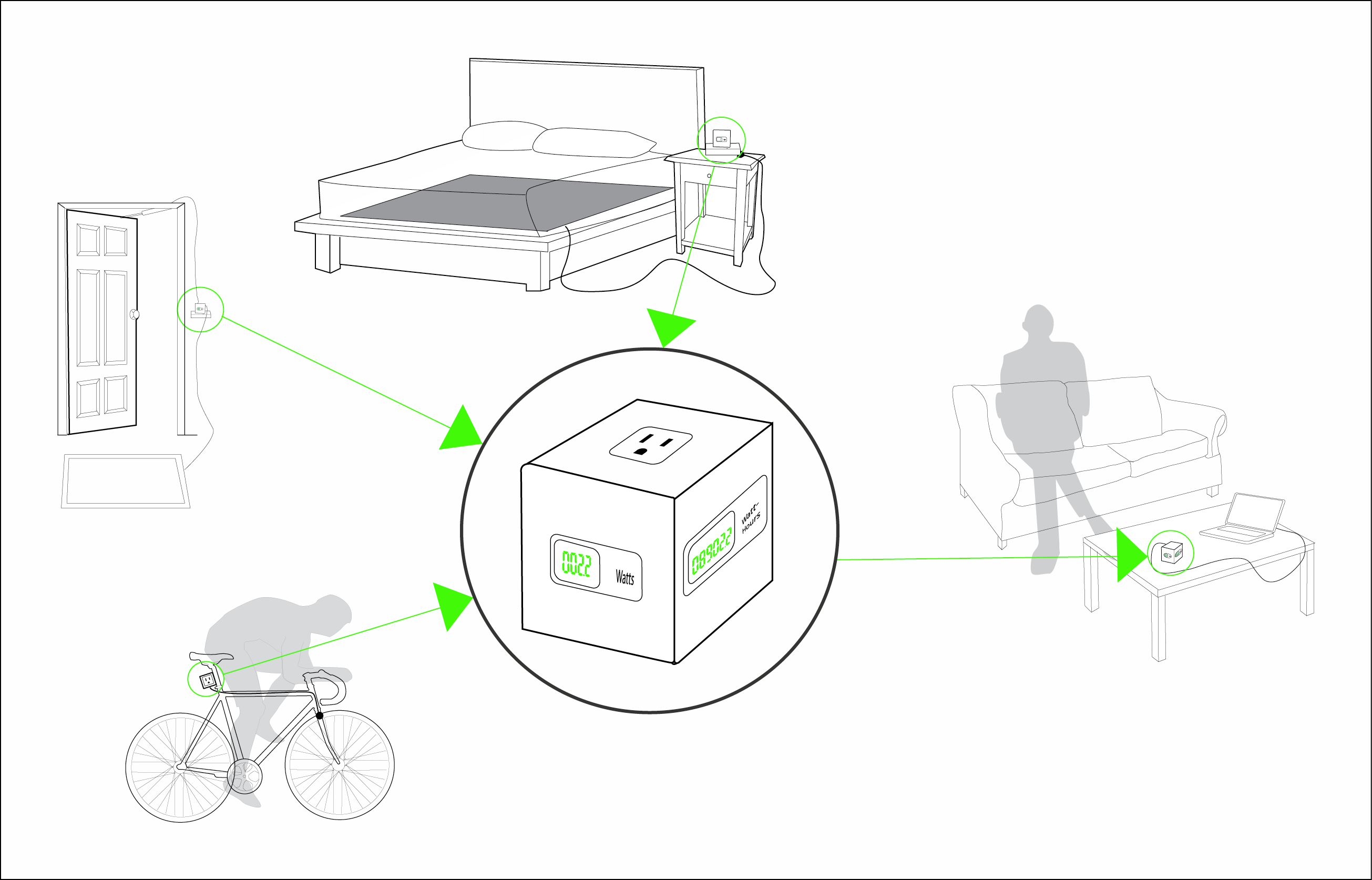 0022
Watts
089022
Watt-Hours